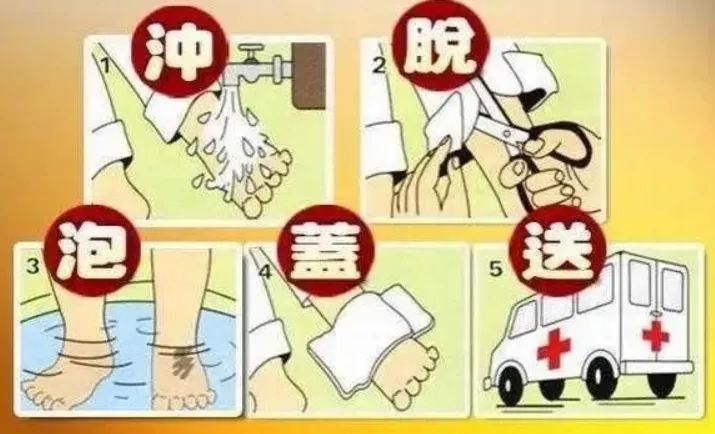 1 沖
2 脫
3 泡
4 蓋
5 送